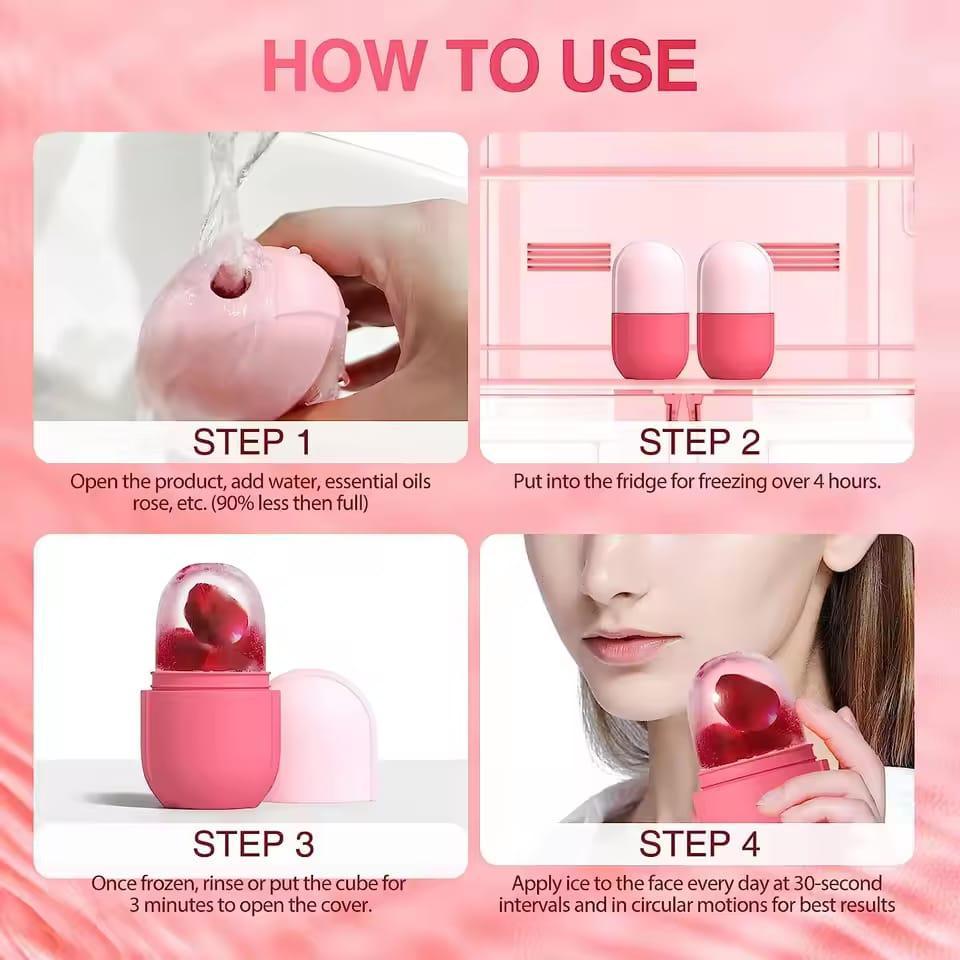 HOW TO USE

STEP 1

Open the product, add water, essential oils rose, etc. (90% less then full)

STEP 2

Put into the fridge for freezing over 4 hours.

STEP 3

Once frozen, rinse or put the cube for 3 minutes to open the cover.

STEP 4

Apply ice to the face every day at 30-second intervals and in circular motions for best results