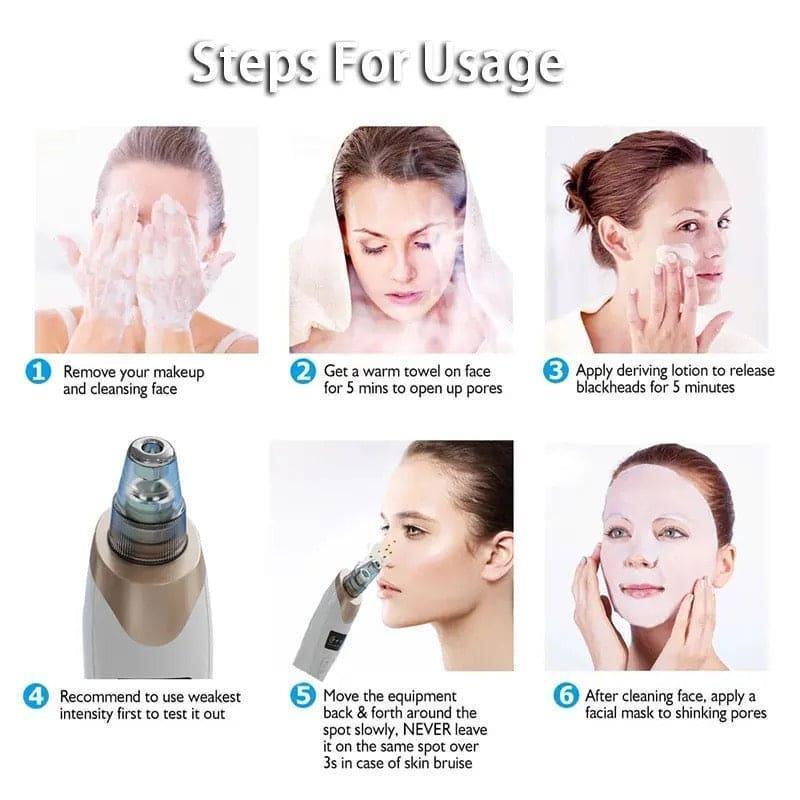 Steps For Usage

1 Remove your makeup and cleansing face

2 Get a warm towel on face for 5 mins to open up pores

3 Apply deriving lotion to release blackheads for 5 minutes

4 Recommend to use weakest intensity first to test it out

5 Move the equipment back & forth around the spot slowly, NEVER leave it on the same spot over 3s in case of skin bruise

6 After cleaning face, apply a facial mask to shinking pores